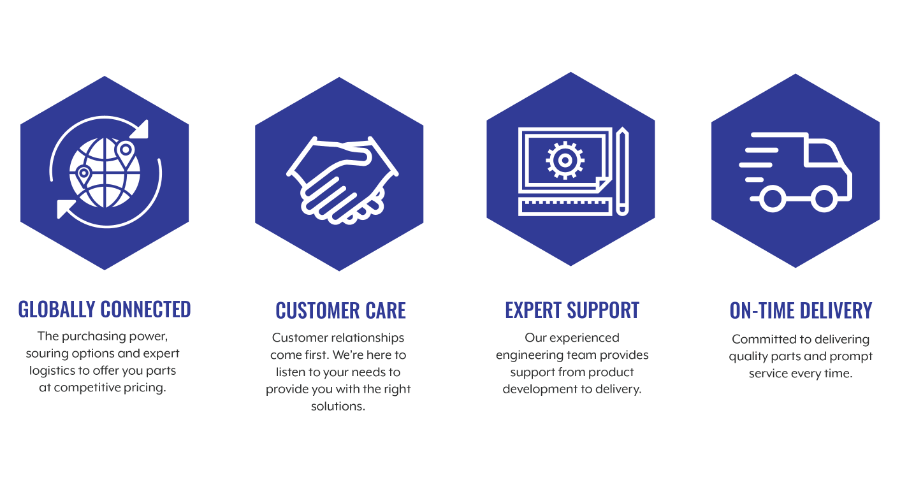 GLOBALLY CONNECTED

The purchasing power, souring options and expert logistics to offer you parts at competitive pricing.

CUSTOMER CARE

Customer relationships come first. We're here to listen to your needs to provide you with the right solutions.

EXPERT SUPPORT

Our experienced engineering team provides support from product development to delivery.

ON-TIME DELIVERY

Committed to delivering quality parts and prompt service every time.